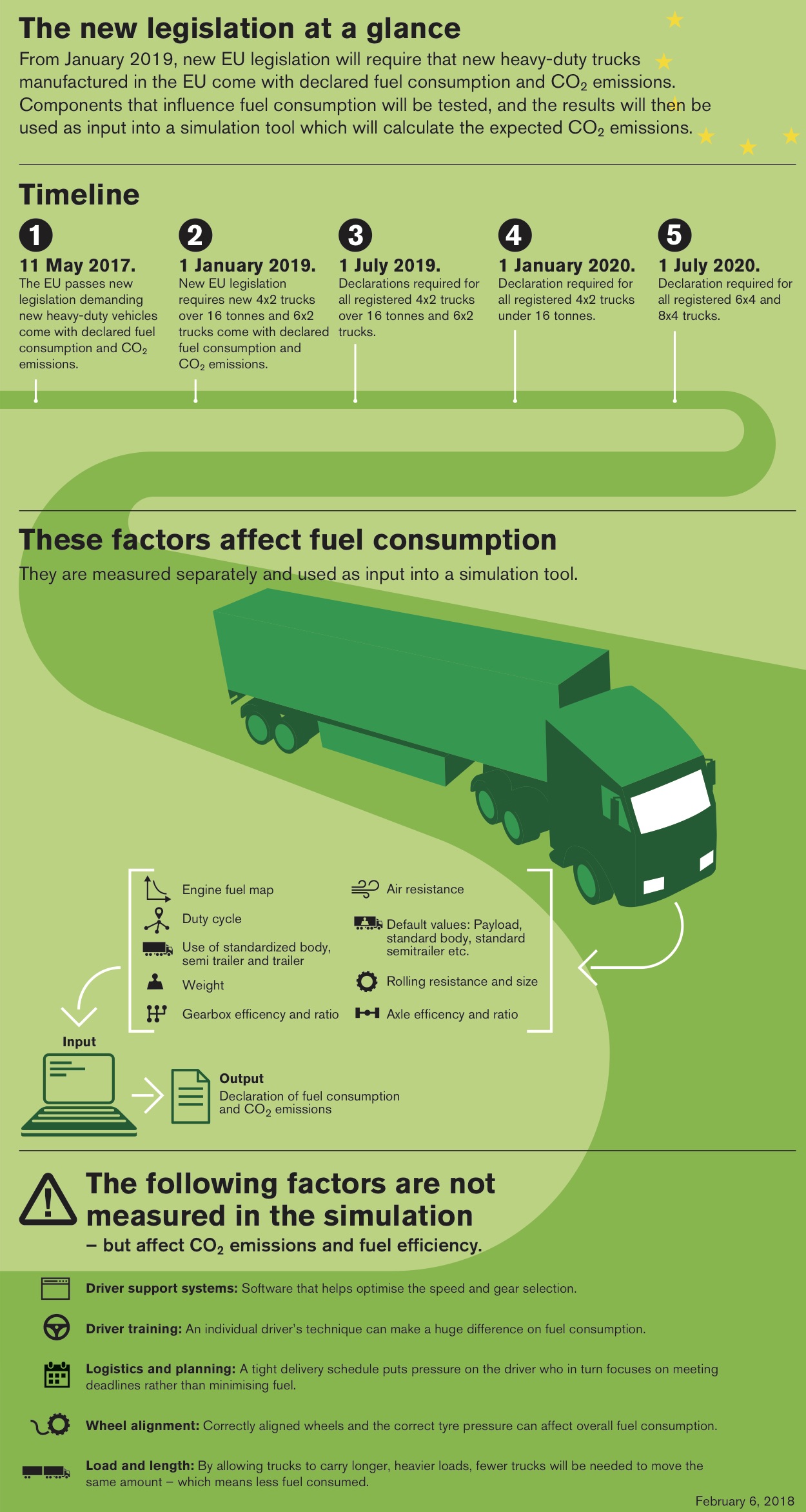 The new legislation at a glance

From January 2019, new EU legislation will require that new heavy-duty trucks manufactured in the EU come with declared fuel consumption and $CO_2$ emissions. Components that influence fuel consumption will be tested, and the results will then be used as input into a simulation tool which will calculate the expected $CO_2$ emissions.

Timeline

1
11 May 2017.
The EU passes new legislation demanding new heavy-duty vehicles come with declared fuel consumption and $CO_2$ emissions.

2
1 January 2019.
New EU legislation requires new 4x2 trucks over 16 tonnes and 6x2 trucks come with declared fuel consumption and $CO_2$ emissions.

3
1 July 2019.
Declarations required for all registered 4x2 trucks over 16 tonnes and 6x2 trucks.

4
1 January 2020.
Declaration required for all registered 4x2 trucks under 16 tonnes.

5
1 July 2020.
Declaration required for all registered 6x4 and 8x4 trucks.

These factors affect fuel consumption

They are measured separately and used as input into a simulation tool.

Engine fuel map
Duty cycle
Use of standardized body, semi trailer and trailer
Weight
Gearbox efficency and ratio

Air resistance
Default values: Payload, standard body, standard semitrailer etc.
Rolling resistance and size
Axle efficency and ratio

Input

Output
Declaration of fuel consumption and $CO_2$ emissions

The following factors are not measured in the simulation
– but affect $CO_2$ emissions and fuel efficiency.

Driver support systems: Software that helps optimise the speed and gear selection.

Driver training: An individual driver's technique can make a huge difference on fuel consumption.

Logistics and planning: A tight delivery schedule puts pressure on the driver who in turn focuses on meeting deadlines rather than minimising fuel.

Wheel alignment: Correctly aligned wheels and the correct tyre pressure can affect overall fuel consumption.

Load and length: By allowing trucks to carry longer, heavier loads, fewer trucks will be needed to move the same amount – which means less fuel consumed.

February 6, 2018